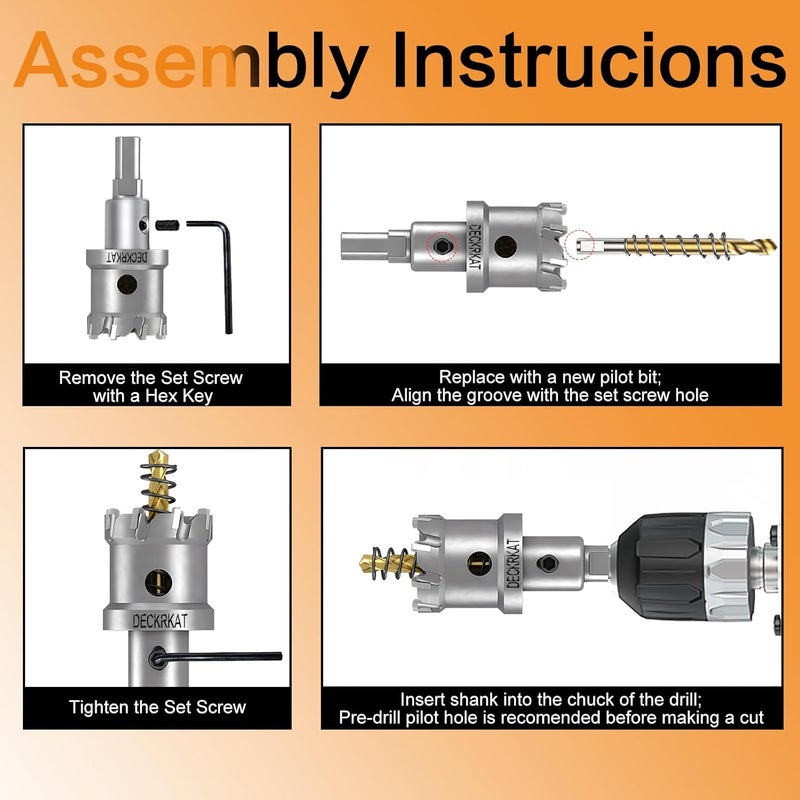 Assembly Instrucions

DECKRKAT

Remove the Set Screw with a Hex Key

DECKRKAT

Replace with a new pilot bit; Align the groove with the set screw hole

DECKRKAT

Tighten the Set Screw

DECKRKAT

Insert shank into the chuck of the drill; Pre-drill pilot hole is recomended before making a cut